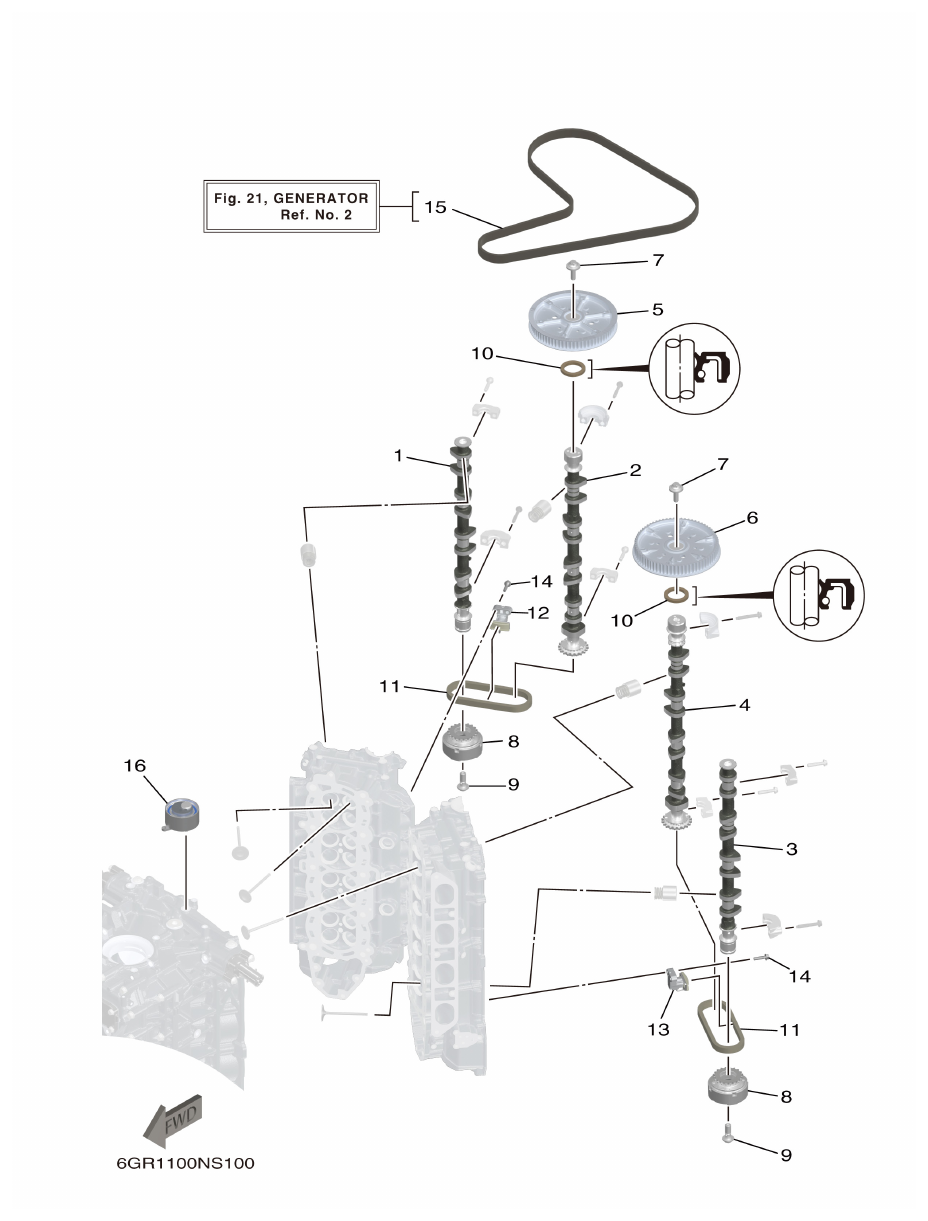 Fig. 21, GENERATOR
Ref. No. 2

15

7

5

10

1

2

7

6

14

12

10

11

4

8

9

16

3

14

13

11

8

9

FWD

6GR1100NS100